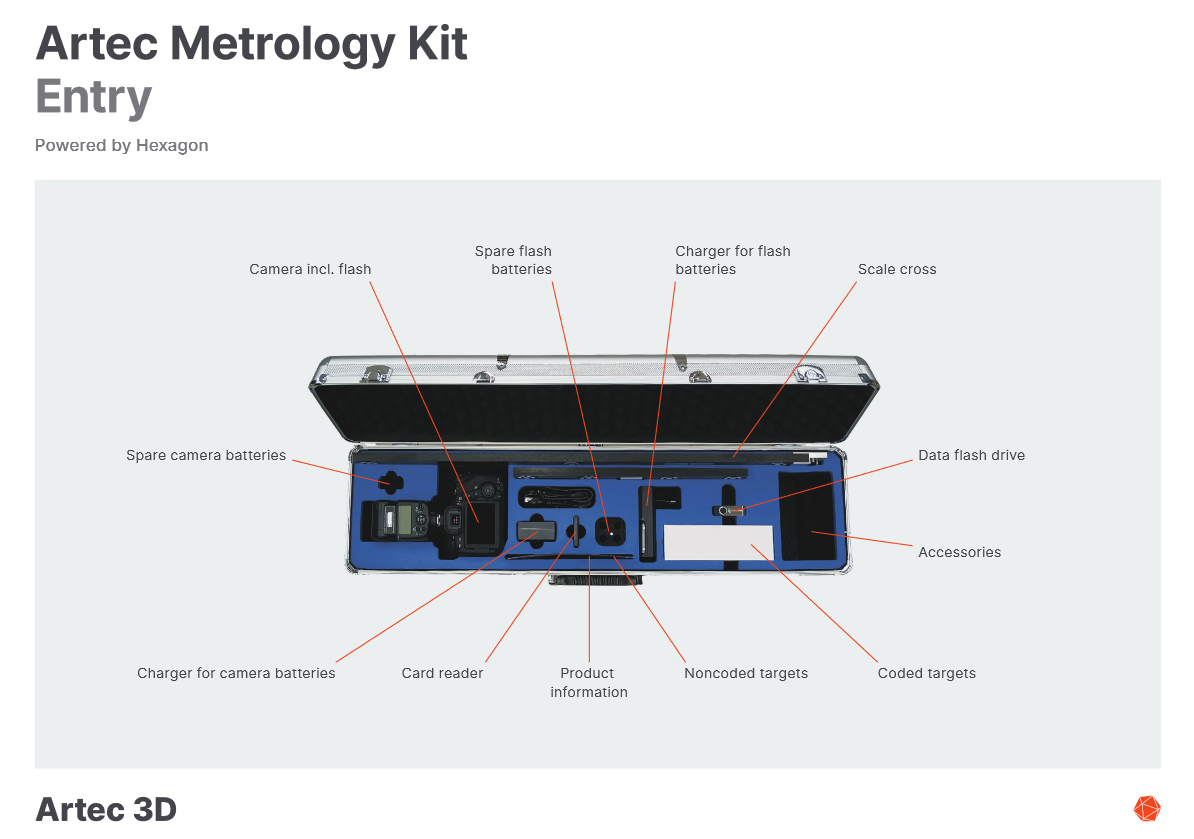 Artec Metrology Kit
Entry

Powered by Hexagon

Camera incl. flash

Spare flash batteries

Charger for flash batteries

Scale cross

Spare camera batteries

Data flash drive

Accessories

Charger for camera batteries

Card reader

Product information

Noncoded targets

Coded targets

Artec 3D